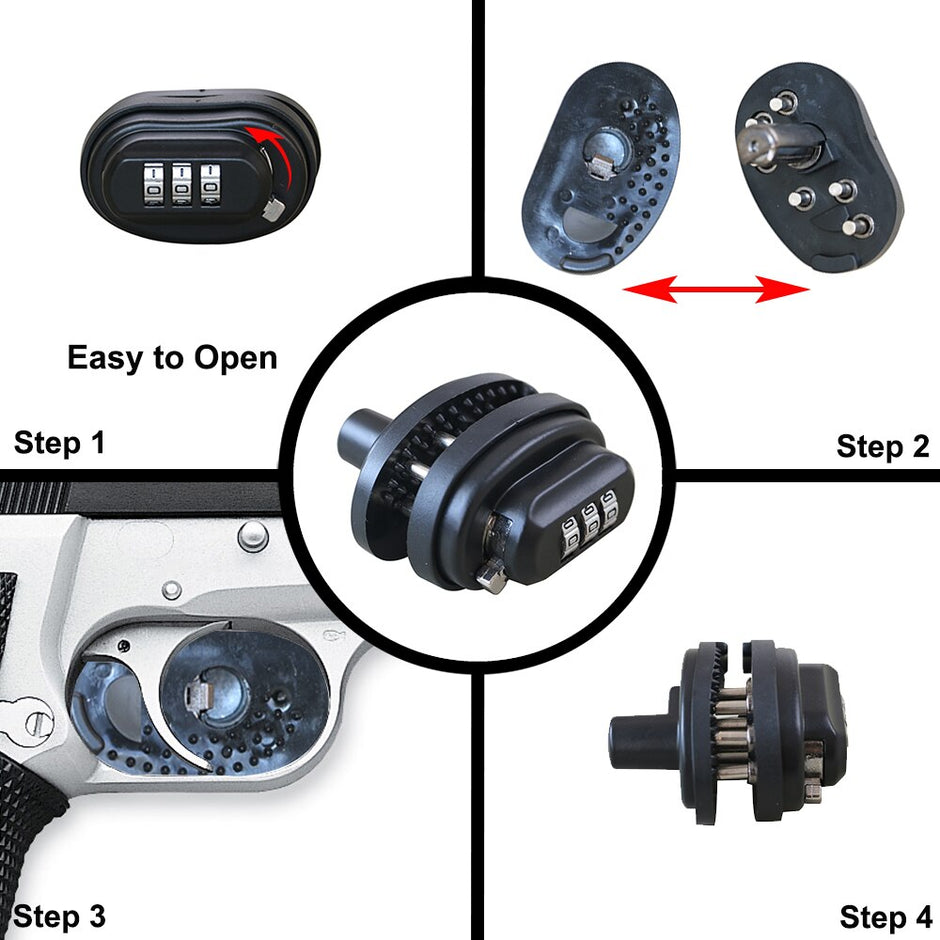 Easy to Open

Step 1

Step 2

Step 3

Step 4